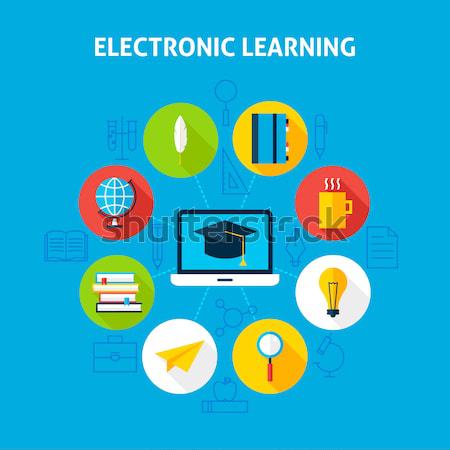 ELECTRONIC LEARNING

shutterstock