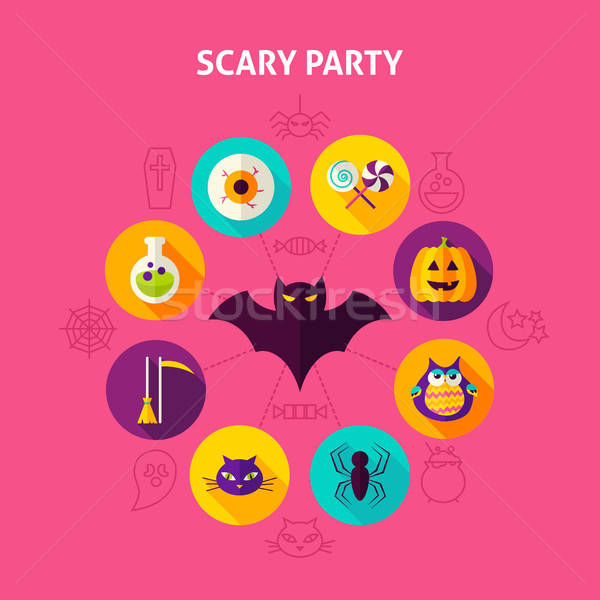 SCARY PARTY

stockfresh