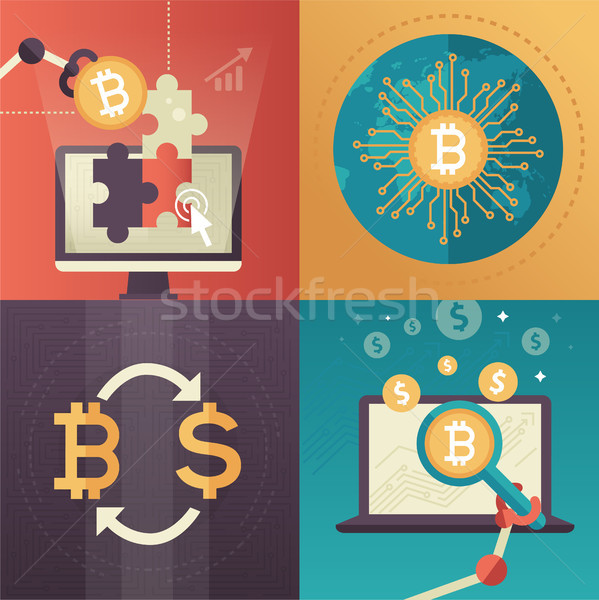 stockfresh