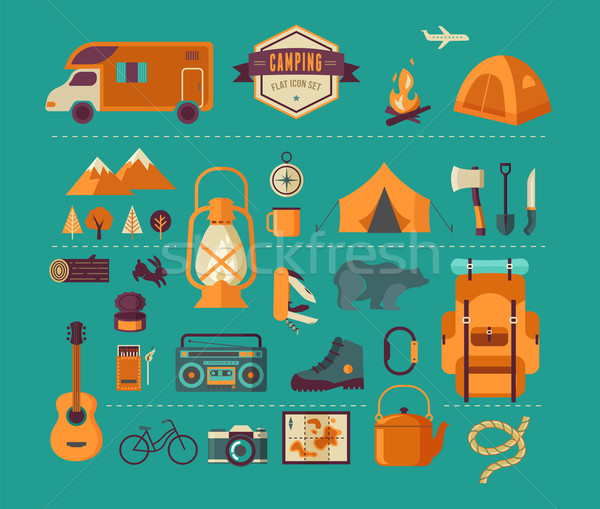 CAMPING
FLAT ICON SET
stockfresh