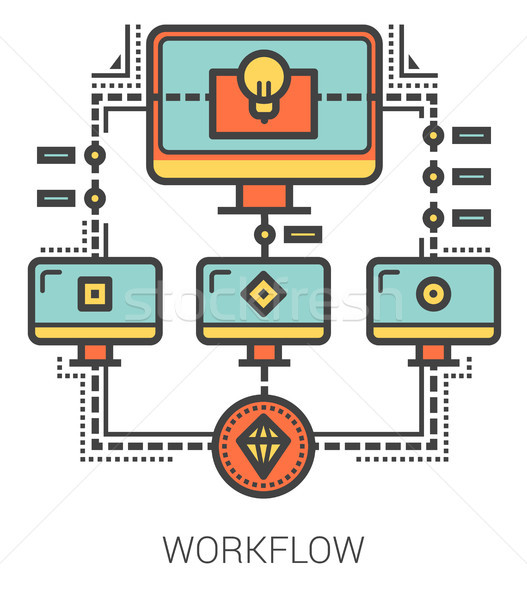 stockfresh

WORKFLOW