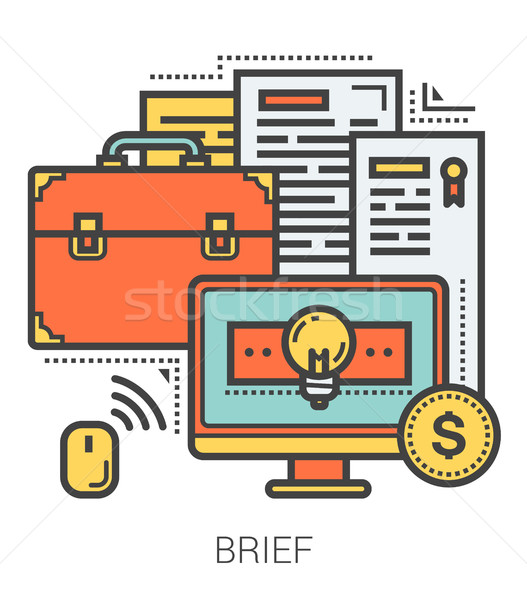 stockfresh

$

BRIEF