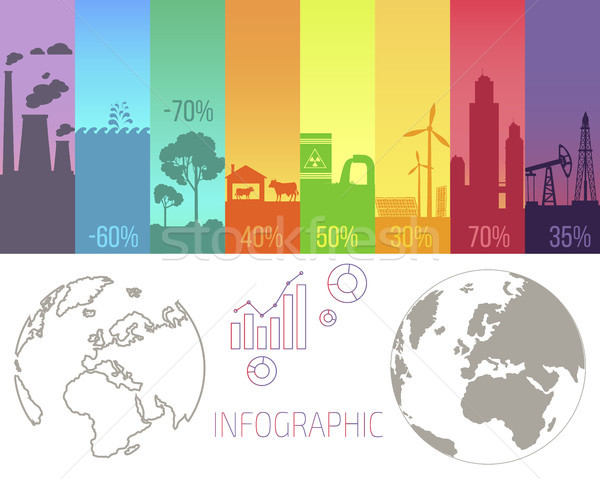 -70%

-60%

40%

50%

30%

70%

35%

stockfresh

INFOGRAPHIC