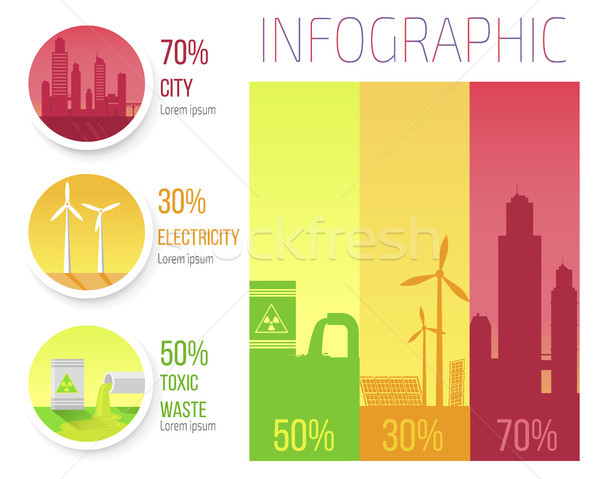 INFOGRAPHIC

70%
CITY
Lorem ipsum

30%
ELECTRICITY
Lorem ipsum

50%
TOXIC
WASTE
Lorem ipsum

stockfresh

50%

30%

70%