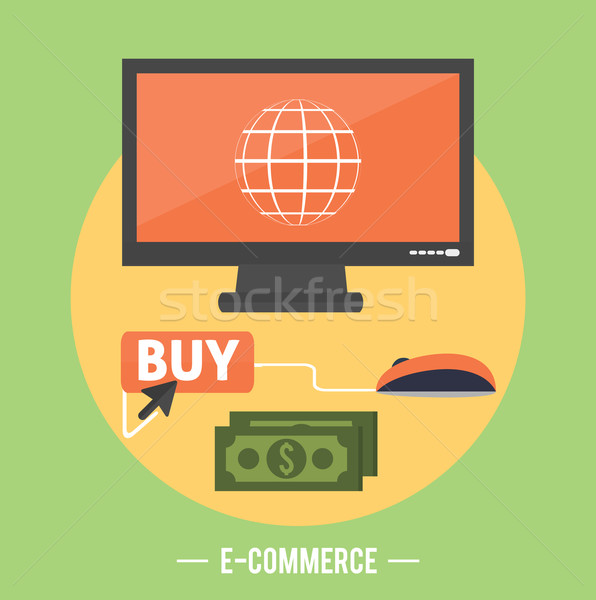 stockfresh

BUY

$

— E-COMMERCE —