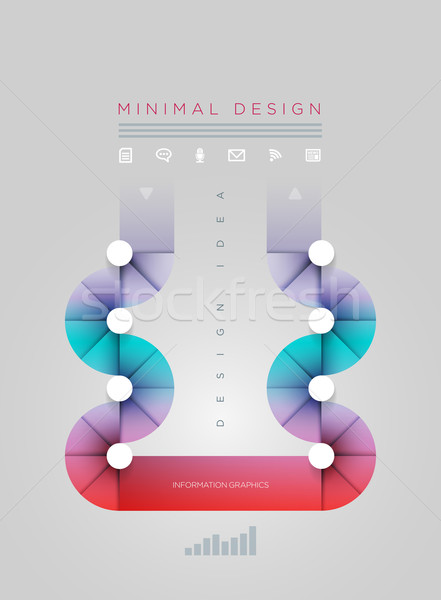 MINIMAL DESIGN

DESIGN IDEA

stockfresh

INFORMATION GRAPHICS