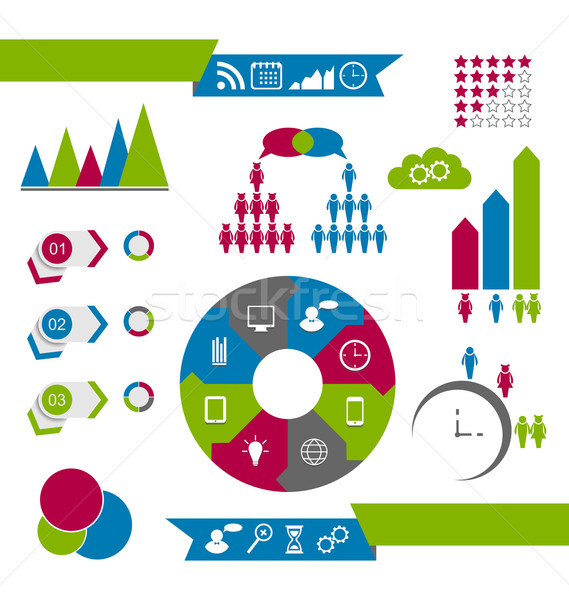 01

02

03

stockfresh