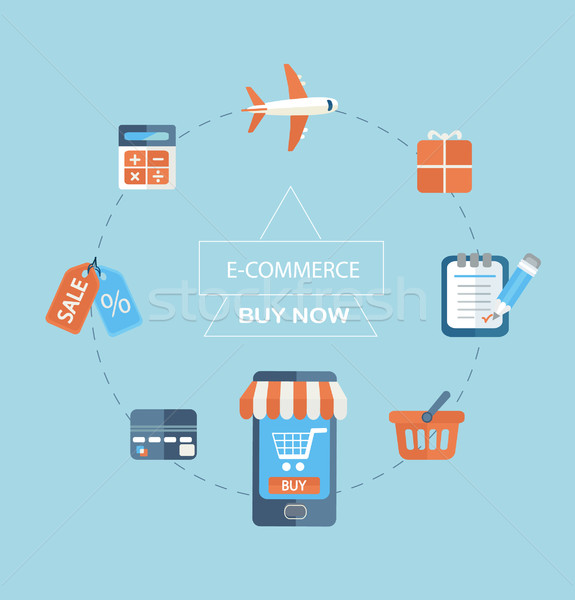 SALE
%
E-COMMERCE
stockfresh
BUY NOW
BUY